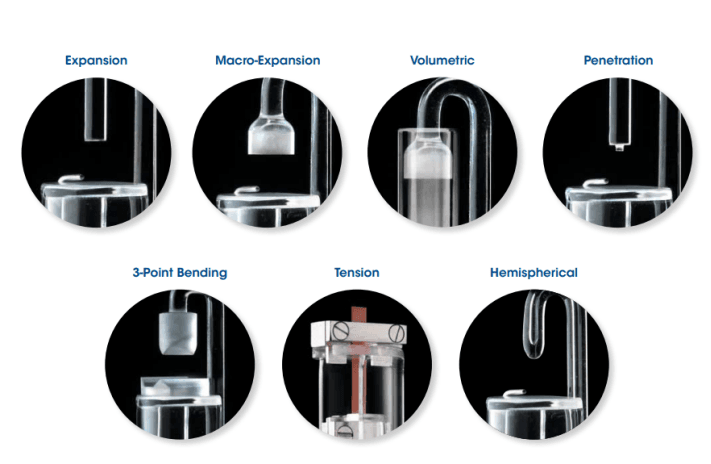 Expansion

Macro-Expansion

Volumetric

Penetration

3-Point Bending

Tension

Hemispherical